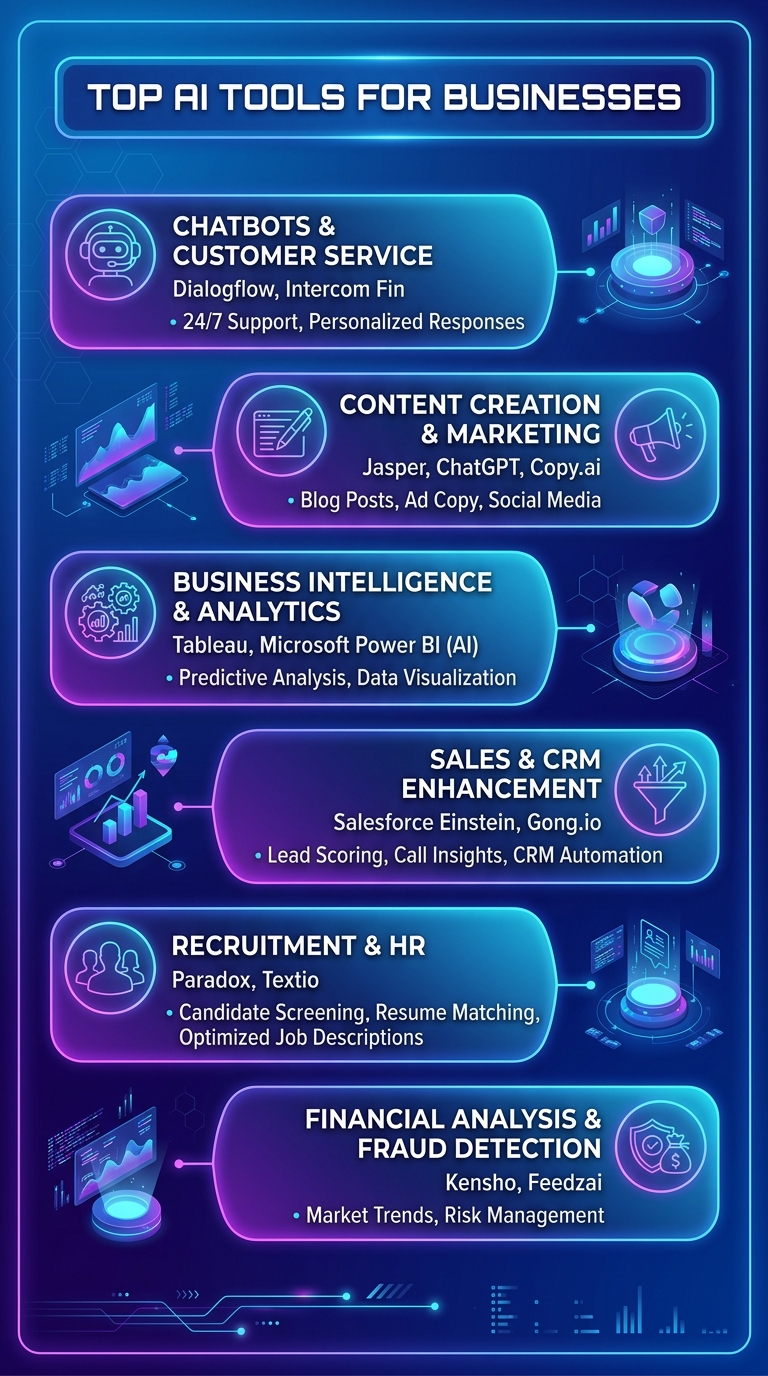 TOP AI TOOLS FOR BUSINESSES

CHATBOTS & CUSTOMER SERVICE
Dialogflow, Intercom Fin
• 24/7 Support, Personalized Responses

CONTENT CREATION & MARKETING
Jasper, ChatGPT, Copy.ai
• Blog Posts, Ad Copy, Social Media

BUSINESS INTELLIGENCE & ANALYTICS
Tableau, Microsoft Power BI (AI)
• Predictive Analysis, Data Visualization

SALES & CRM ENHANCEMENT
Salesforce Einstein, Gong.io
• Lead Scoring, Call Insights, CRM Automation

RECRUITMENT & HR
Paradox, Textio
• Candidate Screening, Resume Matching, Optimized Job Descriptions

FINANCIAL ANALYSIS & FRAUD DETECTION
Kensho, Feedzai
• Market Trends, Risk Management